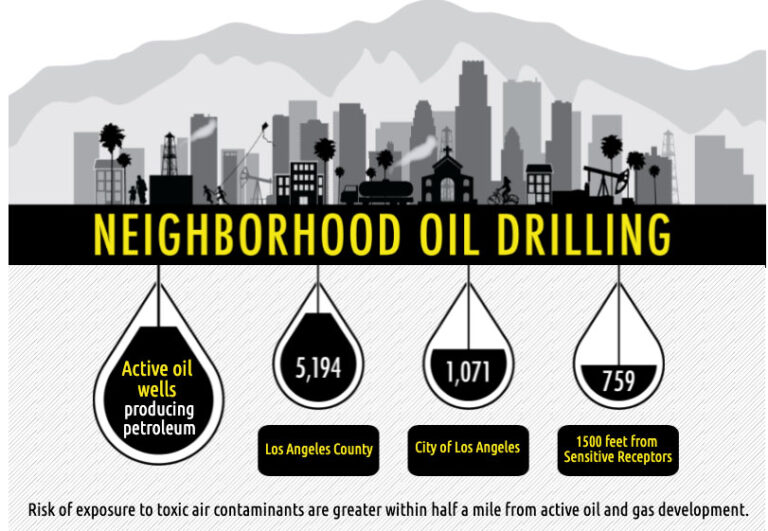 NEIGHBORHOOD OIL DRILLING

Active oil wells producing petroleum

5,194

Los Angeles County

1,071

City of Los Angeles

759

1500 feet from Sensitive Receptors

Risk of exposure to toxic air contaminants are greater within half a mile from active oil and gas development.